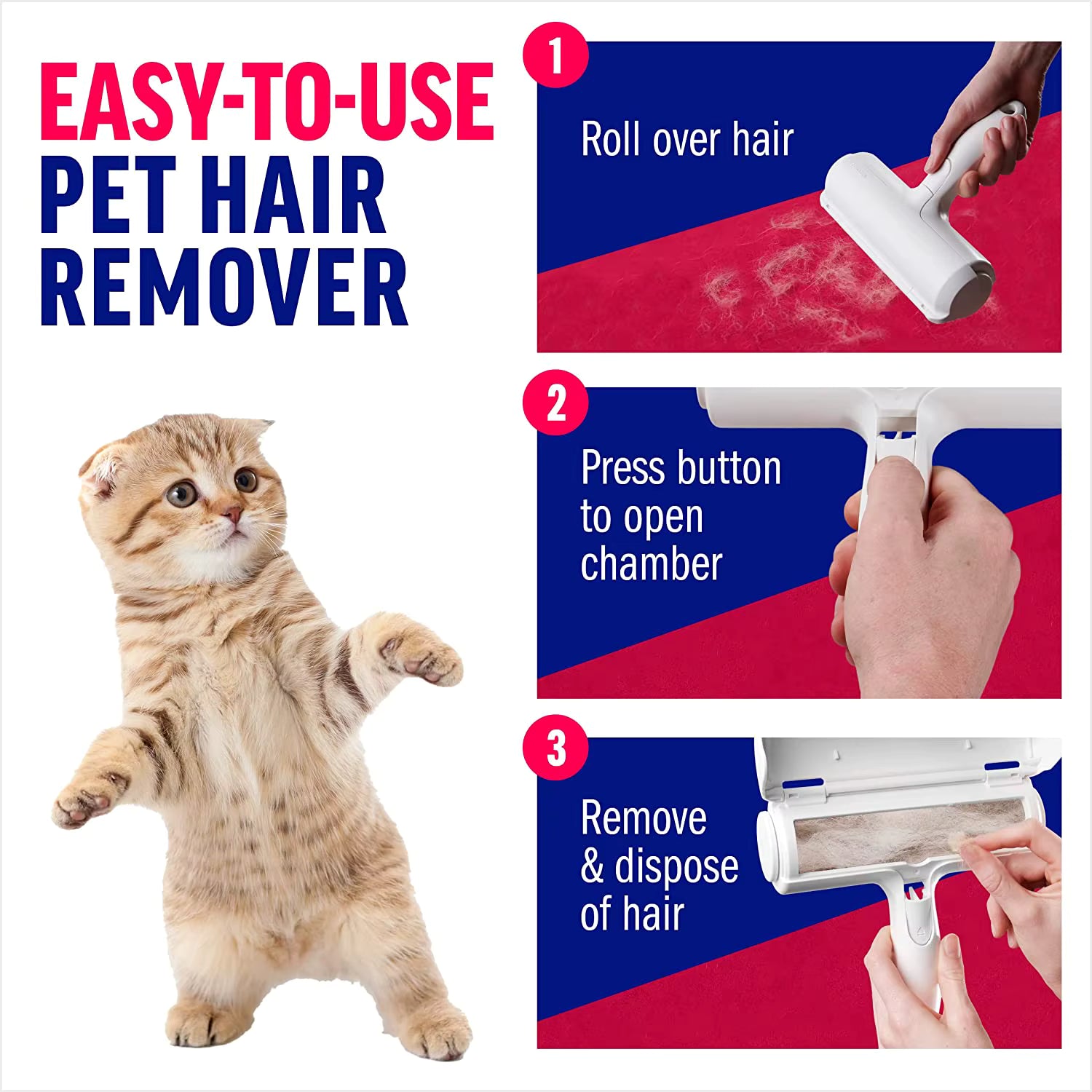 EASY-TO-USE
PET HAIR
REMOVER

1
Roll over hair

2
Press button to open chamber

3
Remove & dispose of hair